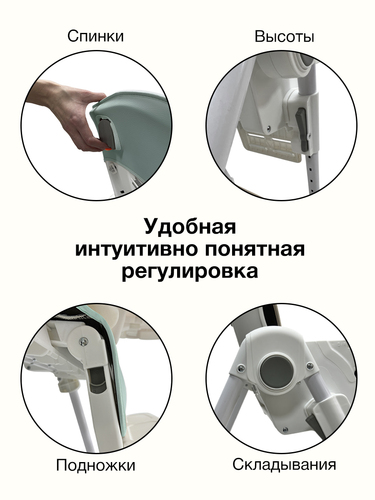 Спинки

Высоты

Удобная интуитивно понятная регулировка

Подножки

Складывания