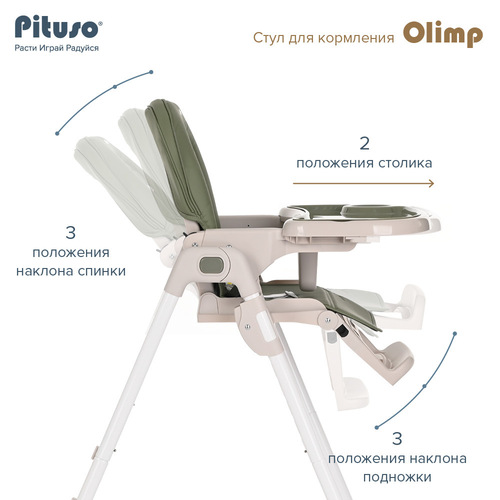 Pituso®
Расти Играй Радуйся

Стул для кормления Olimp

2
положения столика

3
положения
наклона спинки

3
положения наклона
подножки