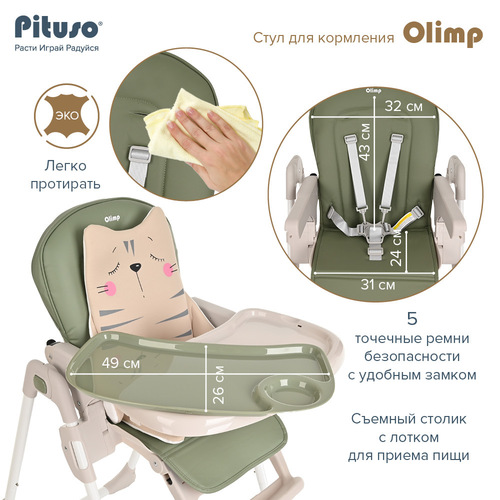 Pituso®
Расти Играй Радуйся

Стул для кормления Olimp

ЭКО

Легко протирать

Olimp
32 см
43 см
24 см
31 см

Olimp

49 см
26 см

5
точечные ремни безопасности с удобным замком

Съемный столик с лотком для приема пищи