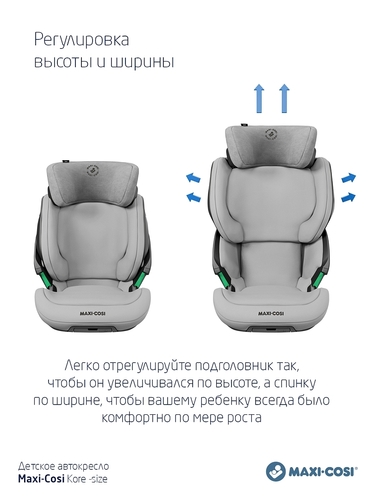 Регулировка высоты и ширины

MAXI-COSI

MAXI-COSI

Легко отрегулируйте подголовник так, чтобы он увеличивался по высоте, а спинку по ширине, чтобы вашему ребенку всегда было комфортно по мере роста

Детское автокресло
Maxi-Cosi Kore -size

MAXI-COSI®