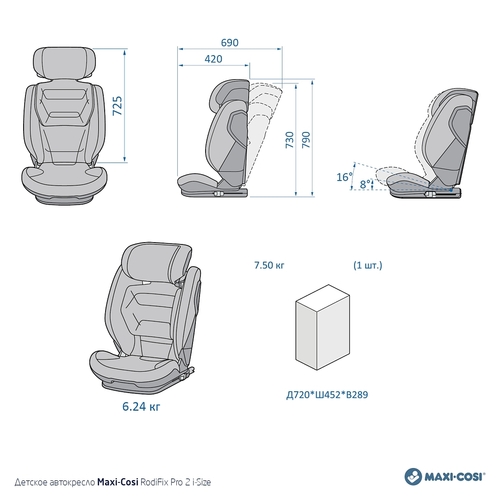 725

690

420

730

790

16°

8°

7.50 кг

(1 шт.)

Д720*Ш452*В289

6.24 кг

Детское автокресло Maxi-Cosi RodiFix Pro 2 i-Size

MAXI-COSI®